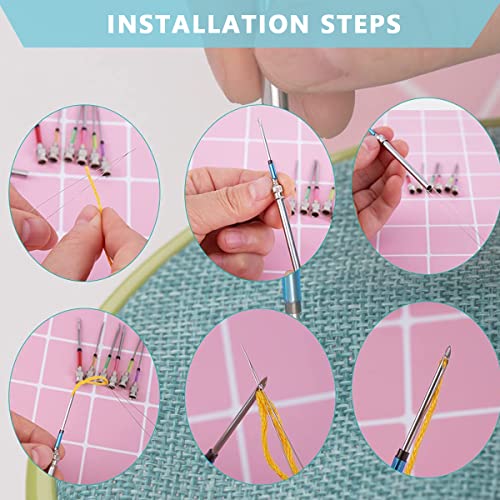 INSTALLATION STEPS